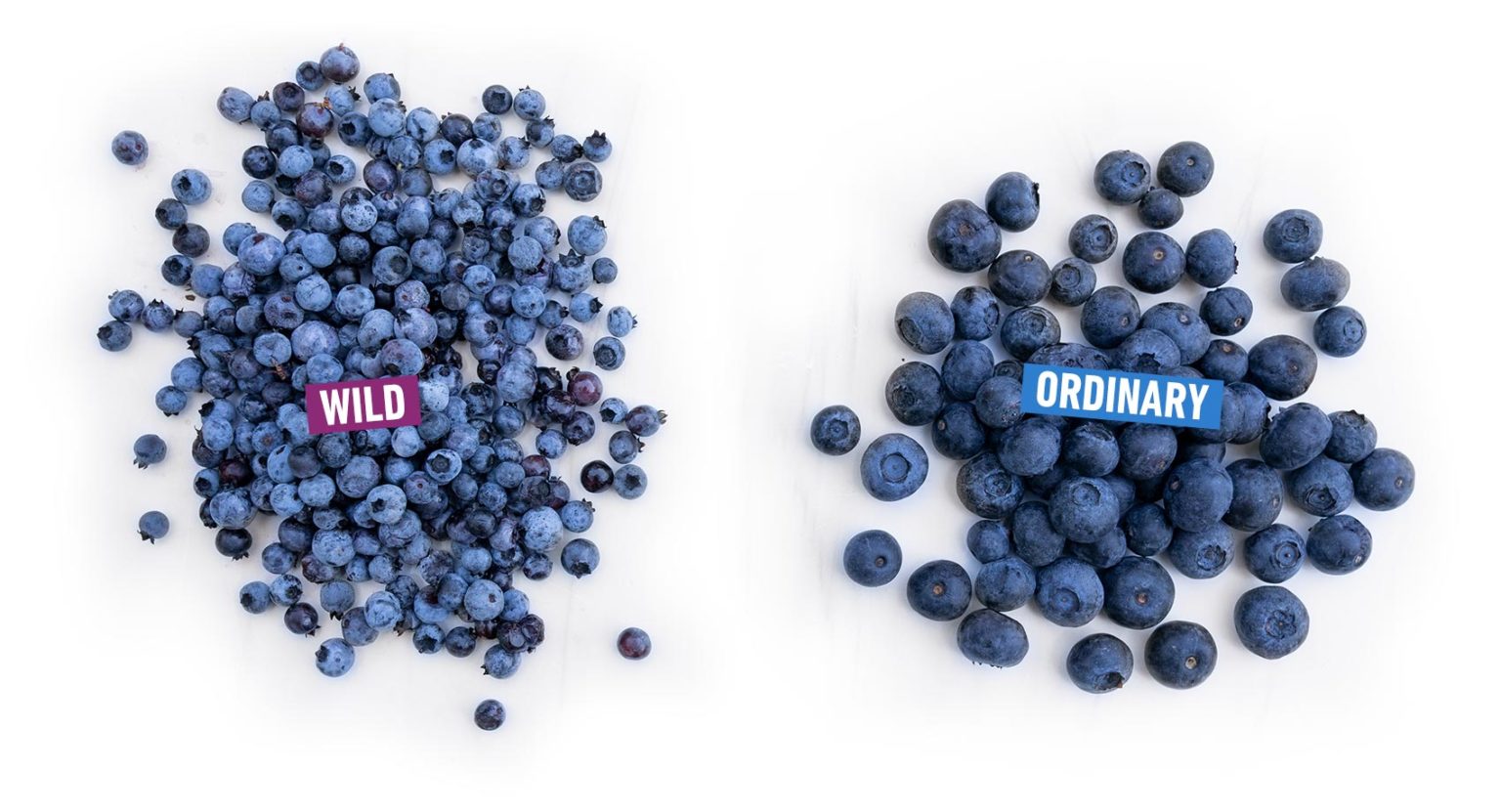 WILD

ORDINARY