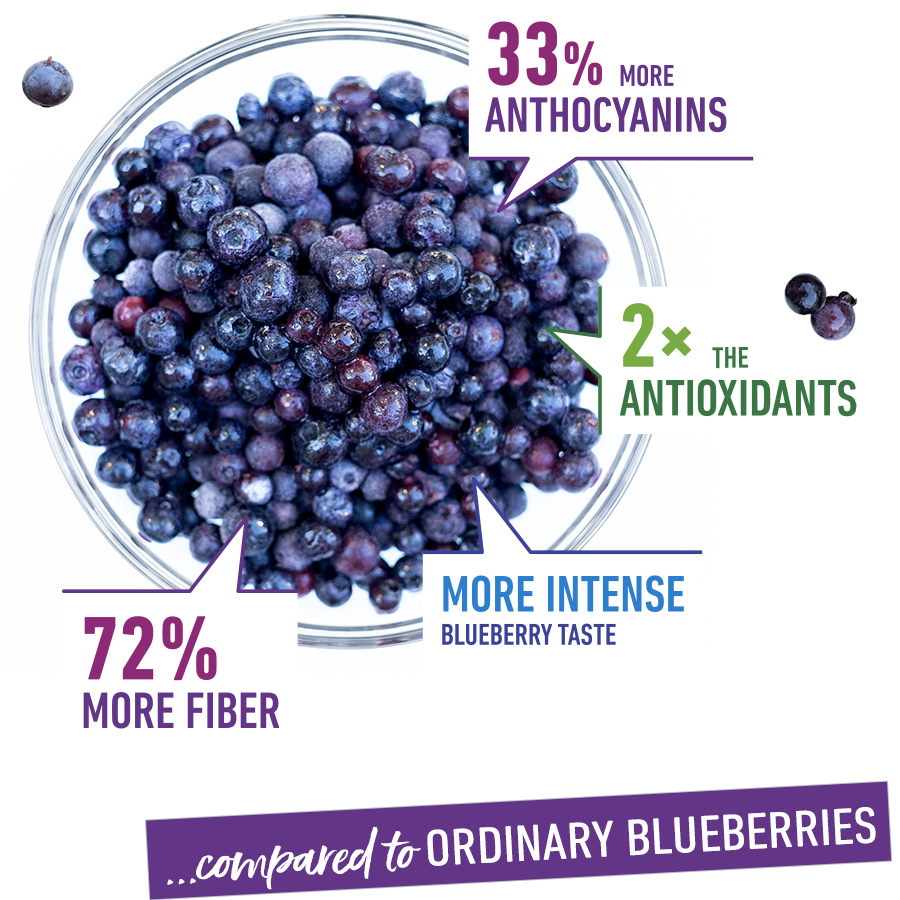 33% MORE ANTHOCYANINS

2× THE ANTIOXIDANTS

MORE INTENSE BLUEBERRY TASTE

72% MORE FIBER

...compared to ORDINARY BLUEBERRIES